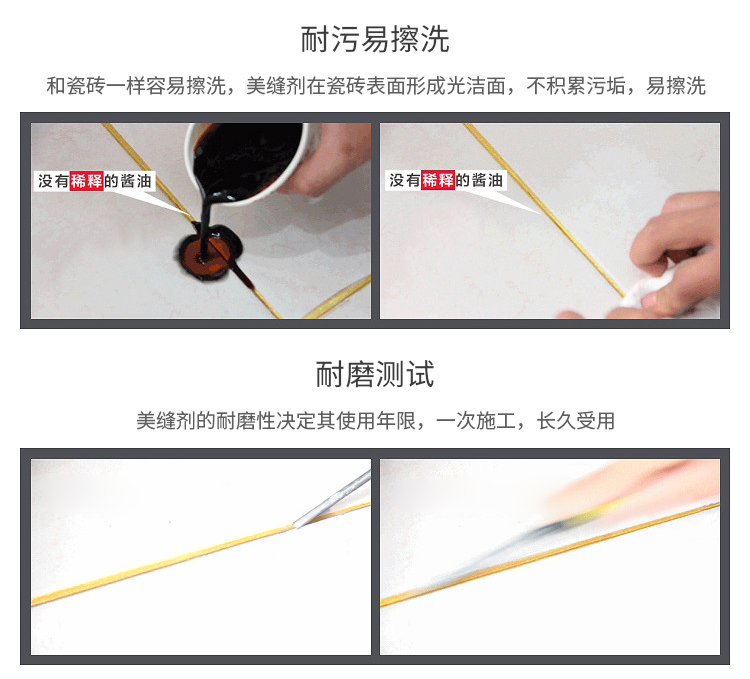 耐污易擦洗

和瓷砖一样容易擦洗，美缝剂在瓷砖表面形成光洁面，不积累污垢，易擦洗

没有稀释的酱油

没有稀释的酱油

耐磨测试

美缝剂的耐磨性决定其使用年限，一次施工，长久受用